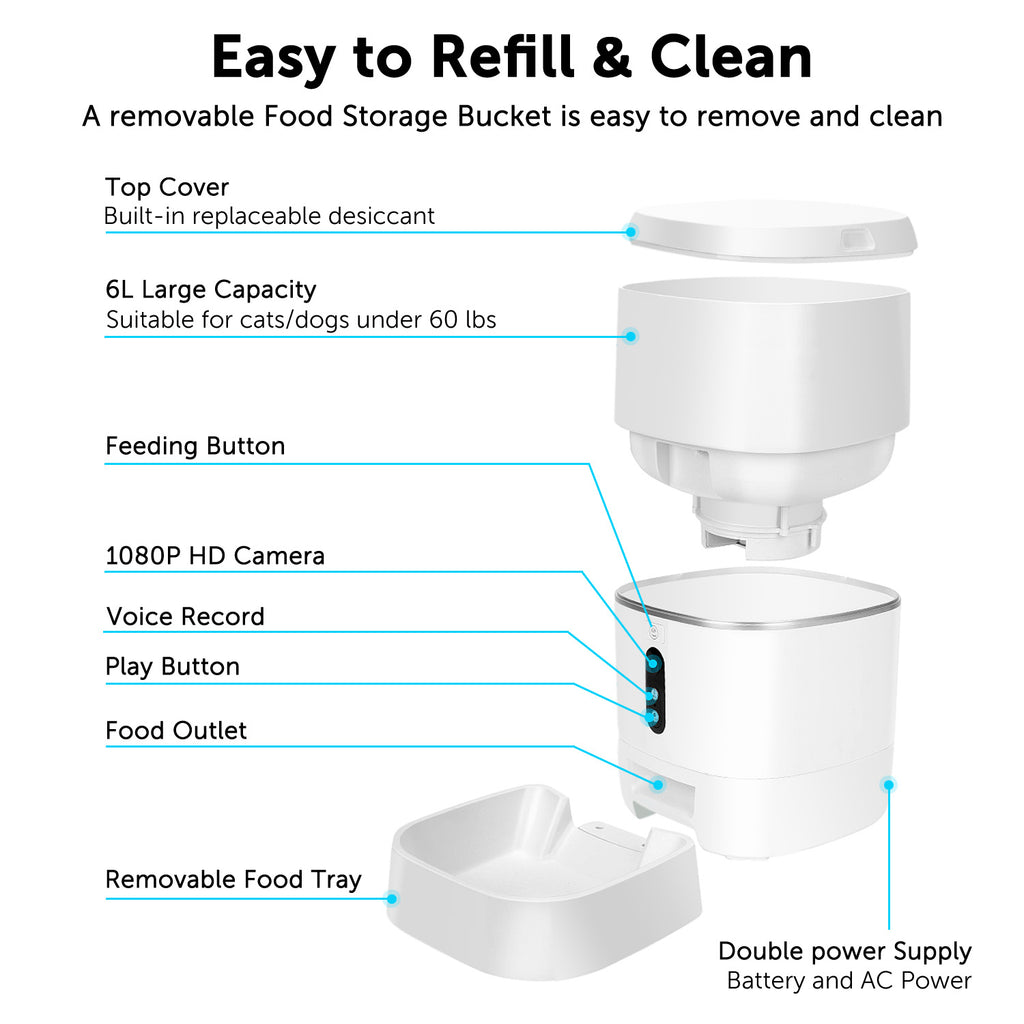 Easy to Refill & Clean

A removable Food Storage Bucket is easy to remove and clean

Top Cover
Built-in replaceable desiccant

6L Large Capacity
Suitable for cats/dogs under 60 lbs

Feeding Button

1080P HD Camera

Voice Record

Play Button

Food Outlet

Removable Food Tray

Double power Supply
Battery and AC Power