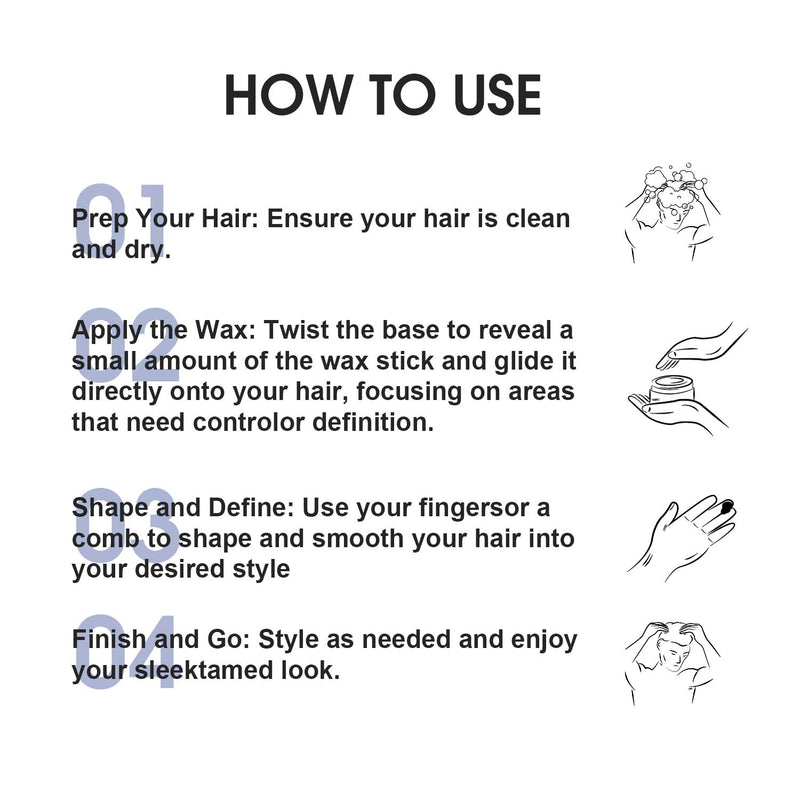 HOW TO USE

01
Prep Your Hair: Ensure your hair is clean and dry.

02
Apply the Wax: Twist the base to reveal a small amount of the wax stick and glide it directly onto your hair, focusing on areas that need controlor definition.

03
Shape and Define: Use your fingersor a comb to shape and smooth your hair into your desired style

04
Finish and Go: Style as needed and enjoy your sleektamed look.